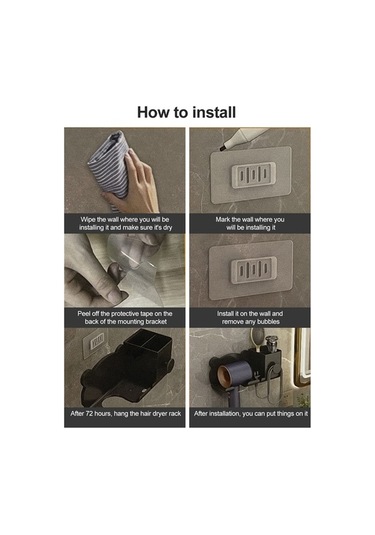 How to install

Wipe the wall where you will be installing it and make sure it's dry

Mark the wall where you will be installing it

Peel off the protective tape on the back of the mounting bracket

Install it on the wall and remove any bubbles

After 72 hours, hang the hair dryer rack

After installation, you can put things on it