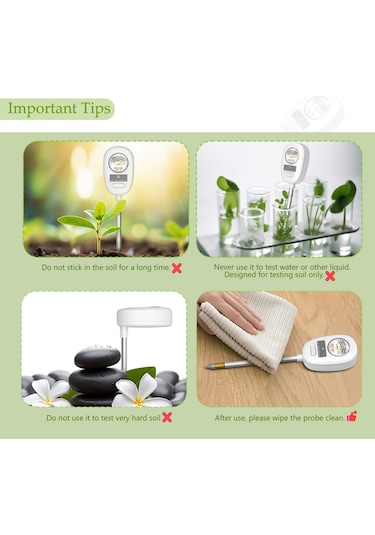 Important Tips

Do not stick in the soil for a long time.

Never use it to test water or other liquid. Designed for testing soil only.

Do not use it to test very hard soil

After use, please wipe the probe clean.