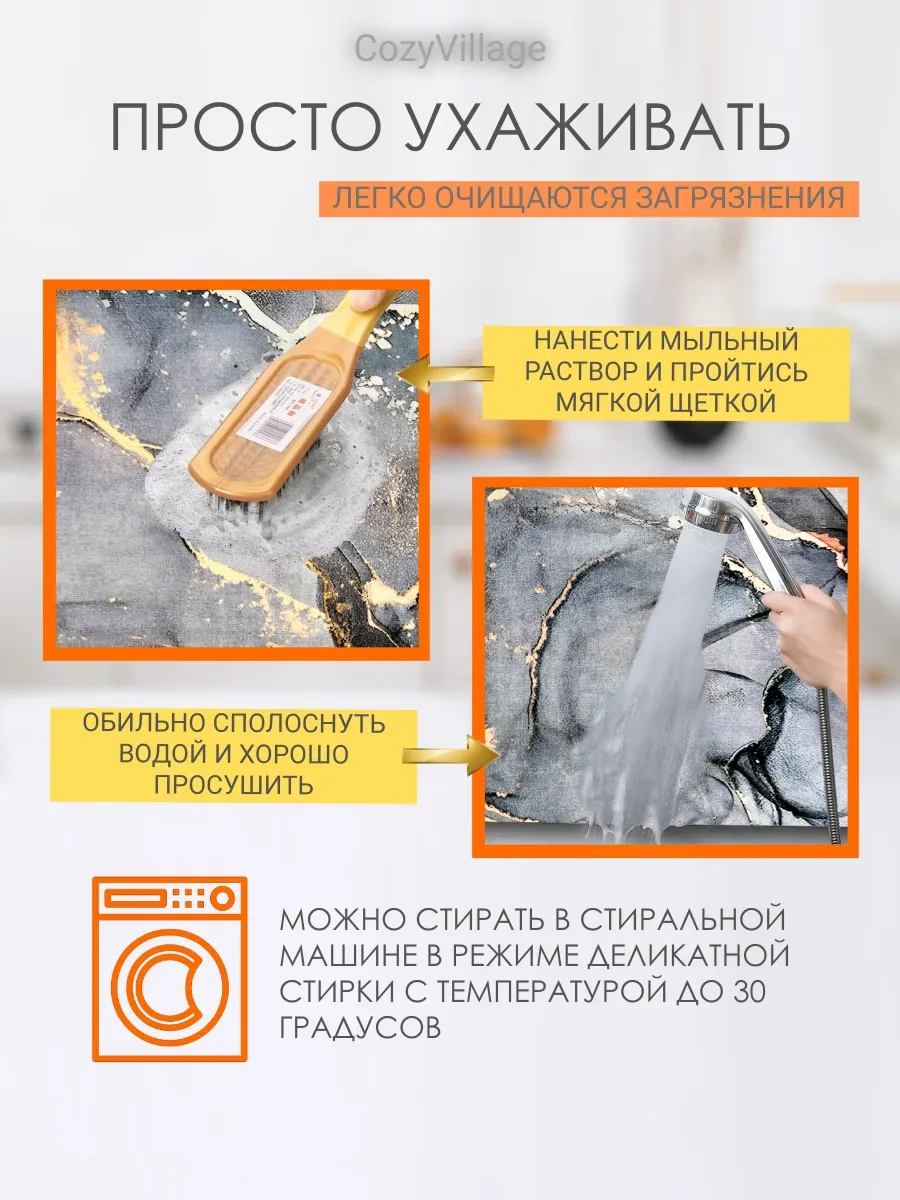 CozyVillage

ПРОСТО УХАЖИВАТЬ

ЛЕГКО ОЧИЩАЮТСЯ ЗАГРЯЗНЕНИЯ

НАНЕСТИ МЫЛЬНЫЙ РАСТВОР И ПРОЙТИСЬ МЯГКОЙ ЩЕТКОЙ

ОБИЛЬНО СПОЛОСНУТЬ ВОДОЙ И ХОРОШО ПРОСУШИТЬ

МОЖНО СТИРАТЬ В СТИРАЛЬНОЙ МАШИНЕ В РЕЖИМЕ ДЕЛИКАТНОЙ СТИРКИ С ТЕМПЕРАТУРОЙ ДО 30 ГРАДУСОВ