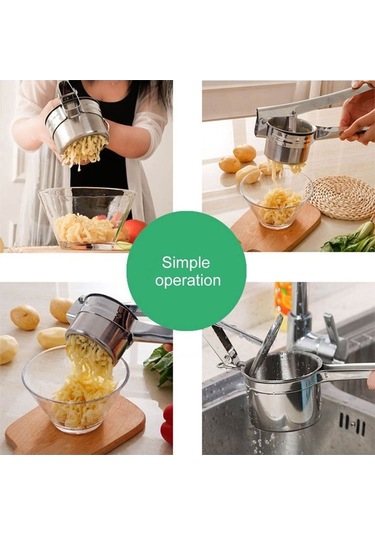 Simple operation