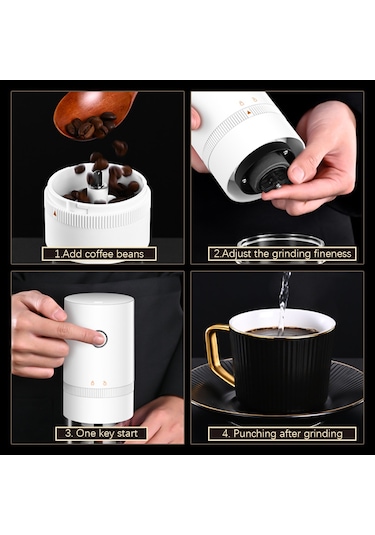 1.Add coffee beans

2.Adjust the grinding fineness

3. One key start

4. Punching after grinding