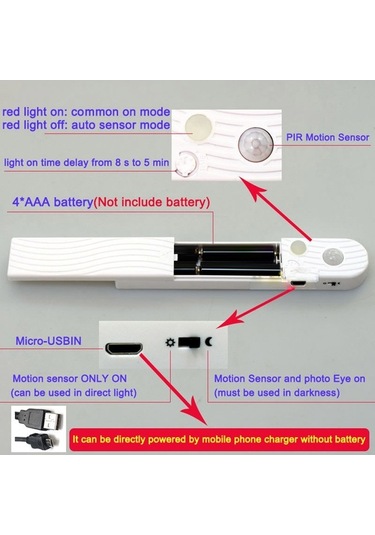 red light on: common on mode
red light off: auto sensor mode

PIR Motion Sensor

light on time delay from 8 s to 5 min

4*AAA battery(Not include battery)

Micro-USBIN

Motion sensor ONLY ON
(can be used in direct light)

Motion Sensor and photo Eye on
(must be used in darkness)

It can be directly powered by mobile phone charger without battery