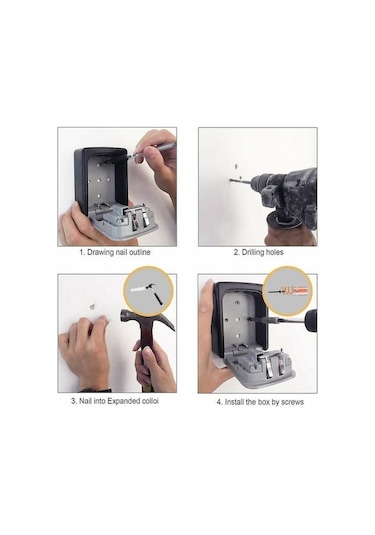 1. Drawing nail outline

2. Drilling holes

3. Nail into Expanded colloi

4. Install the box by screws