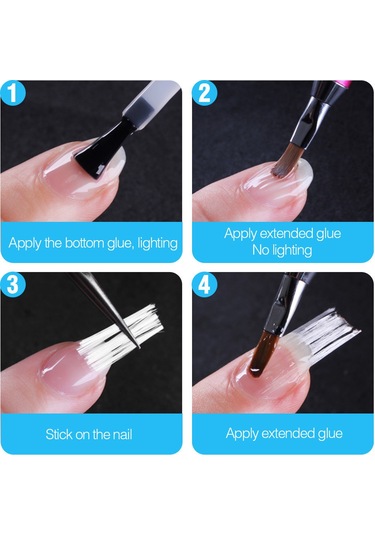 1

Apply the bottom glue, lighting

2

Apply extended glue
No lighting

3

Stick on the nail

4

Apply extended glue