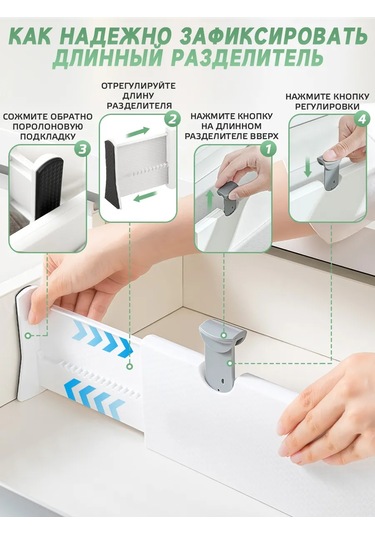 КАК НАДЕЖНО ЗАФИКСИРОВАТЬ ДЛИННЫЙ РАЗДЕЛИТЕЛЬ

СОЖМИТЕ ОБРАТНО ПОРОЛОНОВУЮ ПОДКЛАДКУ
3

ОТРЕГУЛИРУЙТЕ ДЛИНУ РАЗДЕЛИТЕЛЯ
2

НАЖМИТЕ КНОПКУ НА ДЛИННОМ РАЗДЕЛИТЕЛЕ ВВЕРХ
1

НАЖМИТЕ КНОПКУ РЕГУЛИРОВКИ
4