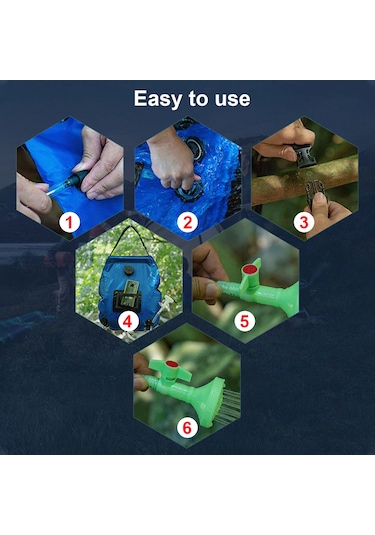 Easy to use

1

2

3

4

5

6