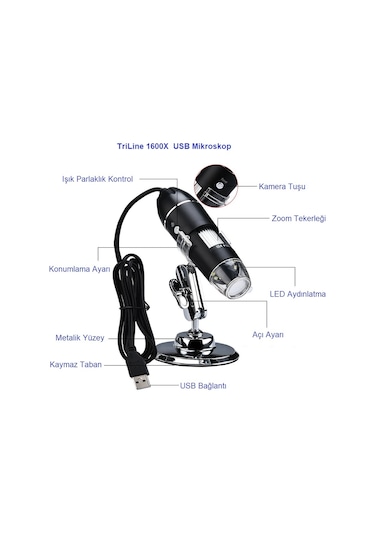 TriLine 1600X USB Mikroskop

Işık Parlaklık Kontrol

Kamera Tuşu

Zoom Tekerleği

Konumlama Ayarı

LED Aydınlatma

Açı Ayarı

Metalik Yüzey

Kaymaz Taban

USB Bağlantı