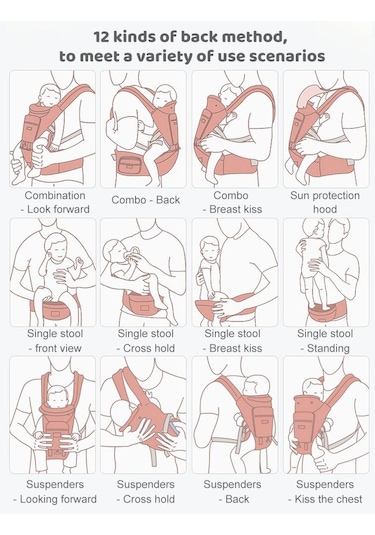 12 kinds of back method, to meet a variety of use scenarios

Combination - Look forward

Combo - Back

Combo - Breast kiss

Sun protection hood

Single stool - front view

Single stool - Cross hold

Single stool - Breast kiss

Single stool - Standing

Suspenders - Looking forward

Suspenders - Cross hold

Suspenders - Back

Suspenders - Kiss the chest