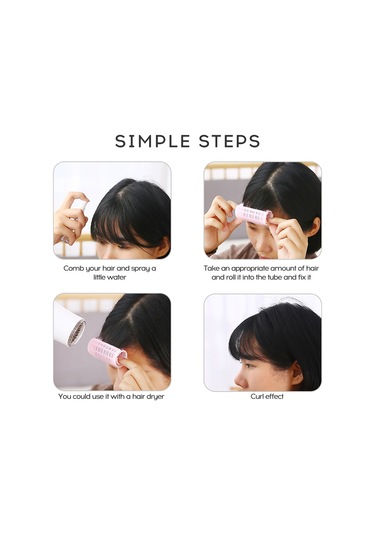 SIMPLE STEPS

Comb your hair and spray a little water

Take an appropriate amount of hair and roll it into the tube and fix it

You could use it with a hair dryer

Curl effect