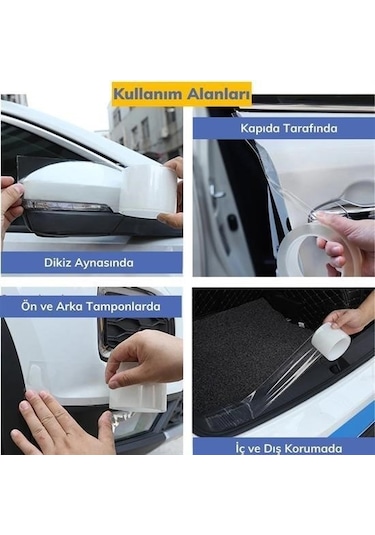 Kullanım Alanları

Dikiz Aynasında

Kapıda Tarafında

Ön ve Arka Tamponlarda

İç ve Dış Korumada