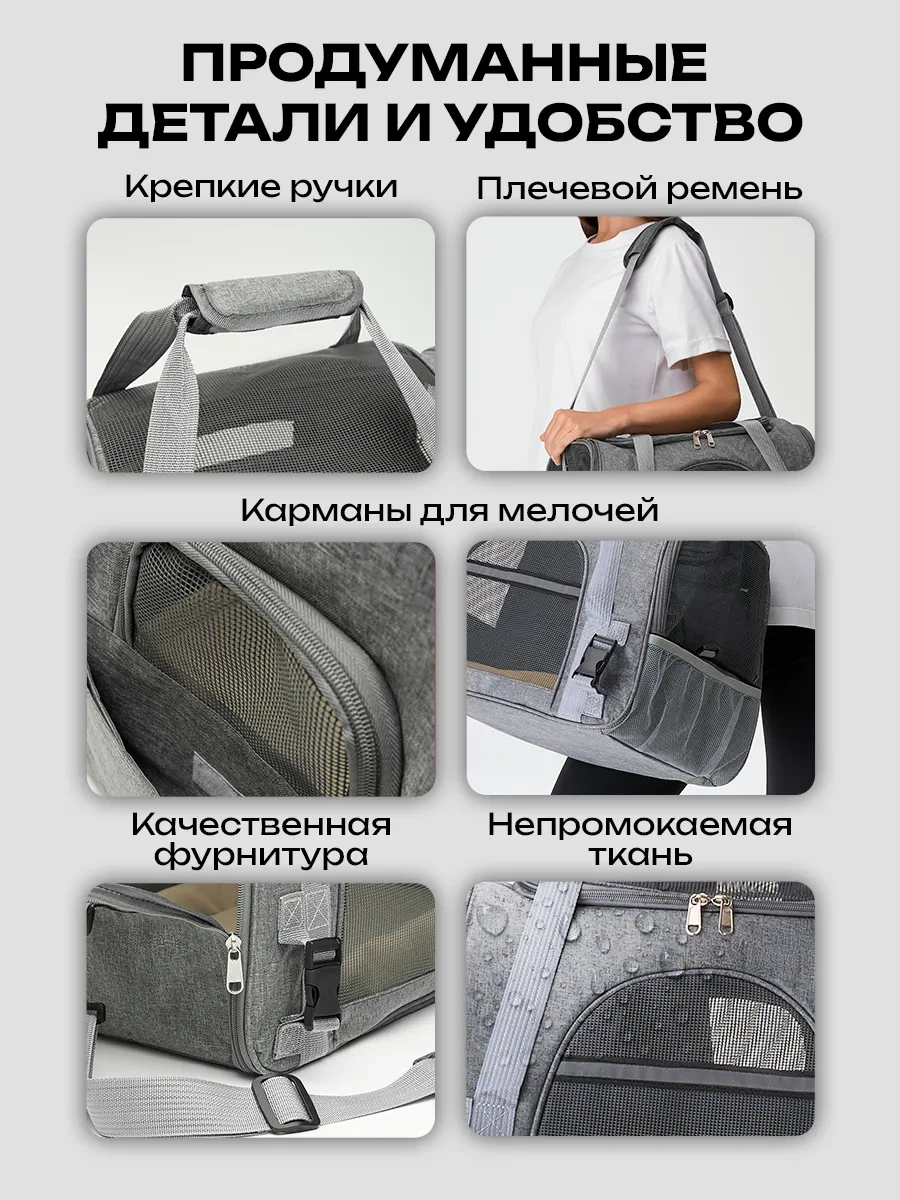 ПРОДУМАННЫЕ ДЕТАЛИ И УДОБСТВО

Крепкие ручки

Плечевой ремень

Карманы для мелочей

Качественная фурнитура

Непромокаемая ткань