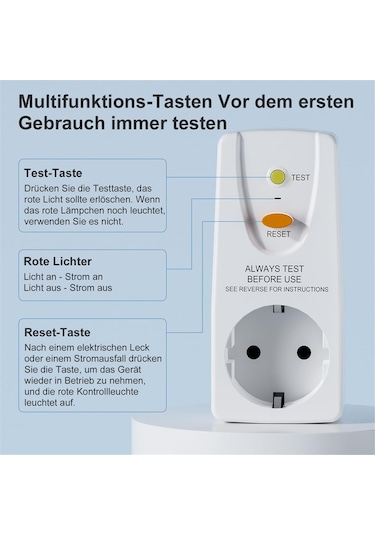 Multifunktions-Tasten Vor dem ersten Gebrauch immer testen

Test-Taste
Drücken Sie die Testtaste, das rote Licht sollte erlöschen. Wenn das rote Lämpchen noch leuchtet, verwenden Sie es nicht.

Rote Lichter
Licht an - Strom an
Licht aus - Strom aus

Reset-Taste
Nach einem elektrischen Leck oder einem Stromausfall drücken Sie die Taste, um das Gerät wieder in Betrieb zu nehmen, und die rote Kontrollleuchte leuchtet auf.

TEST

RESET

ALWAYS TEST
BEFORE USE
SEE REVERSE FOR INSTRUCTIONS