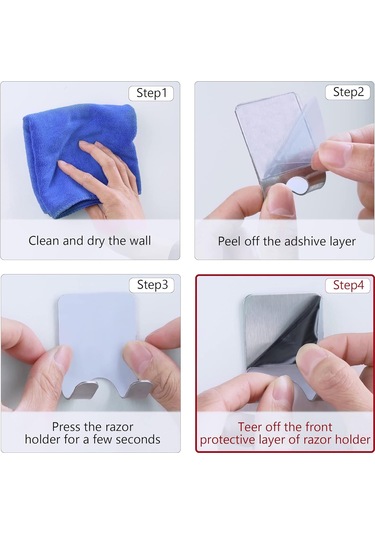 Step1

Clean and dry the wall

Step2

Peel off the adshive layer

Step3

Press the razor holder for a few seconds

Step4

Teer off the front protective layer of razor holder