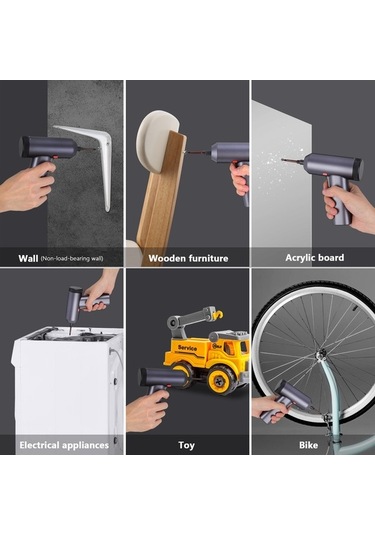 Wall (Non-load-bearing wall)

Wooden furniture

Acrylic board

Electrical appliances

Service

Toy

Bike