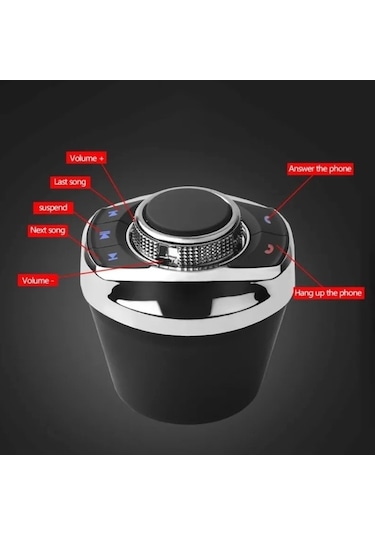 Volume +

Last song

suspend

Next song

Volume -

Answer the phone

Hang up the phone