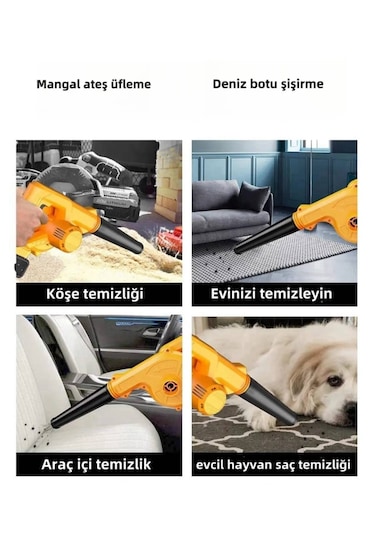 Mangal ateş üfleme

Deniz botu şişirme

Köşe temizliği

Evinizi temizleyin

Araç içi temizlik

evcil hayvan saç temizliği