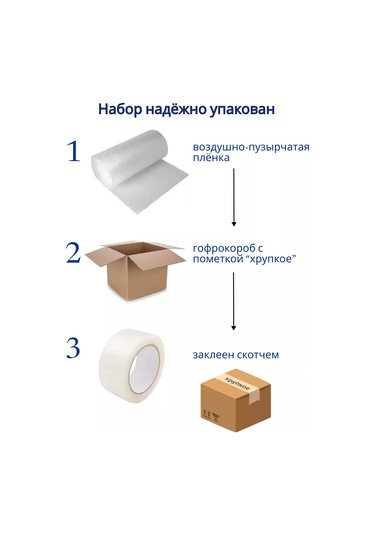 Набор надёжно упакован

1

воздушно-пузырчатая плёнка

2

гофрокороб с пометкой “хрупкое”

3

заклеен скотчем

хрупкое