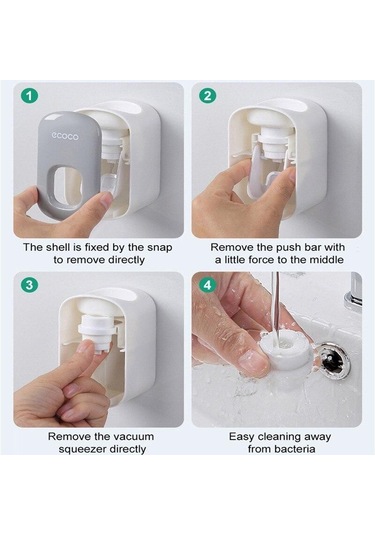 1

ecoco

The shell is fixed by the snap to remove directly

2

Remove the push bar with a little force to the middle

3

Remove the vacuum squeezer directly

4

Easy cleaning away from bacteria