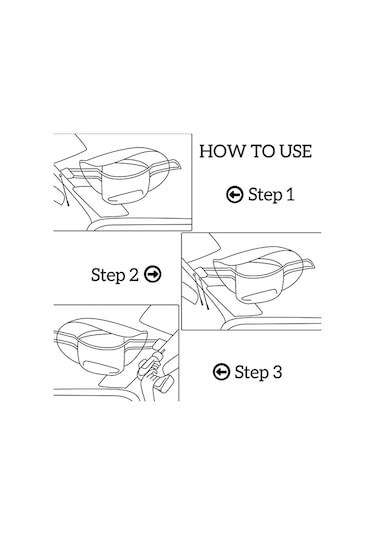 HOW TO USE

Step 1

Step 2

Step 3