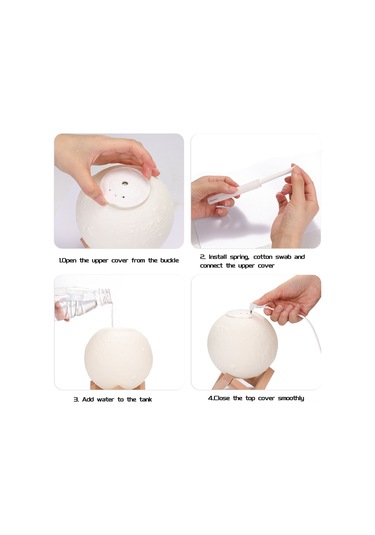 1.Open the upper cover from the buckle

2. Install spring, cotton swab and connect the upper cover

3. Add water to the tank

4.Close the top cover smoothly