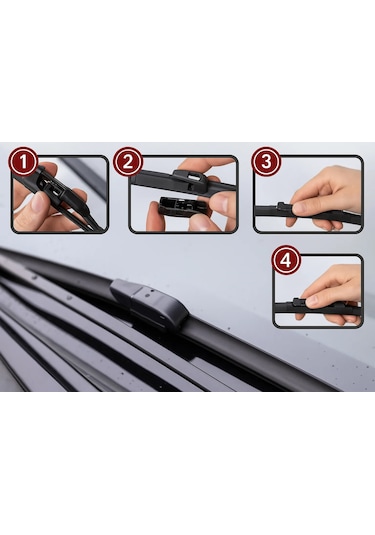 1
2
3
4