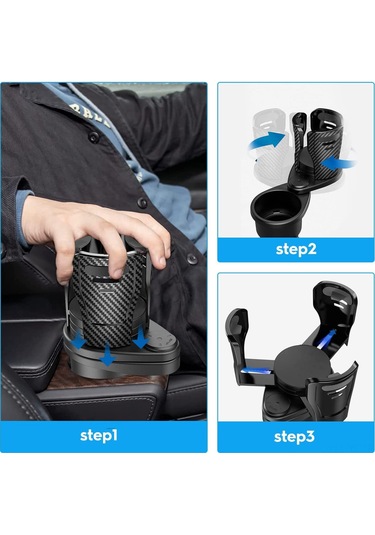 step1

step2

step3