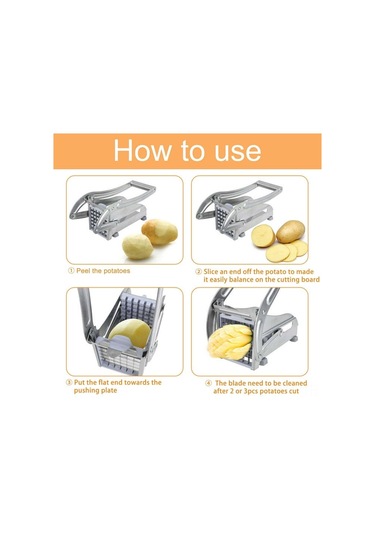 How to use

① Peel the potatoes

② Slice an end off the potato to made it easily balance on the cutting board

③ Put the flat end towards the pushing plate

④ The blade need to be cleaned after 2 or 3pcs potatoes cut