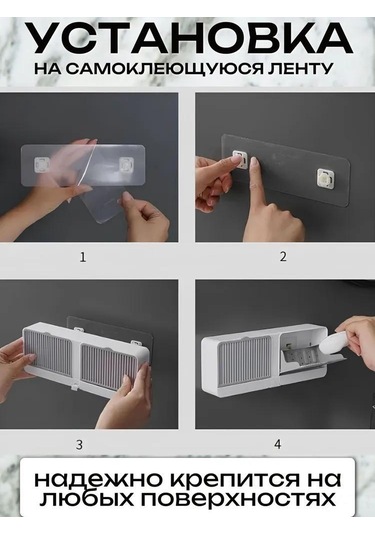 УСТАНОВКА
НА САМОКЛЕЮЩУЮСЯ ЛЕНТУ

1

2

3

4

надежно крепится на любых поверхностях