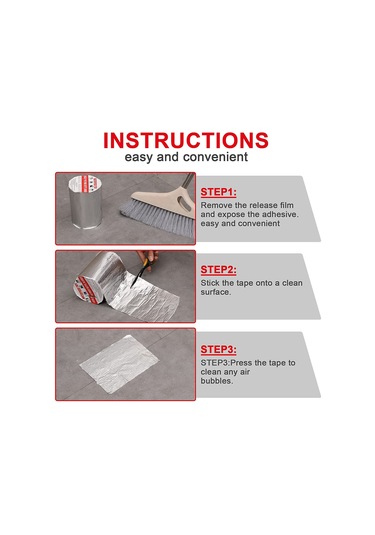 INSTRUCTIONS
easy and convenient

STEP1:
Remove the release film and expose the adhesive. easy and convenient

STEP2:
Stick the tape onto a clean surface.

STEP3:
STEP3:Press the tape to clean any air bubbles.