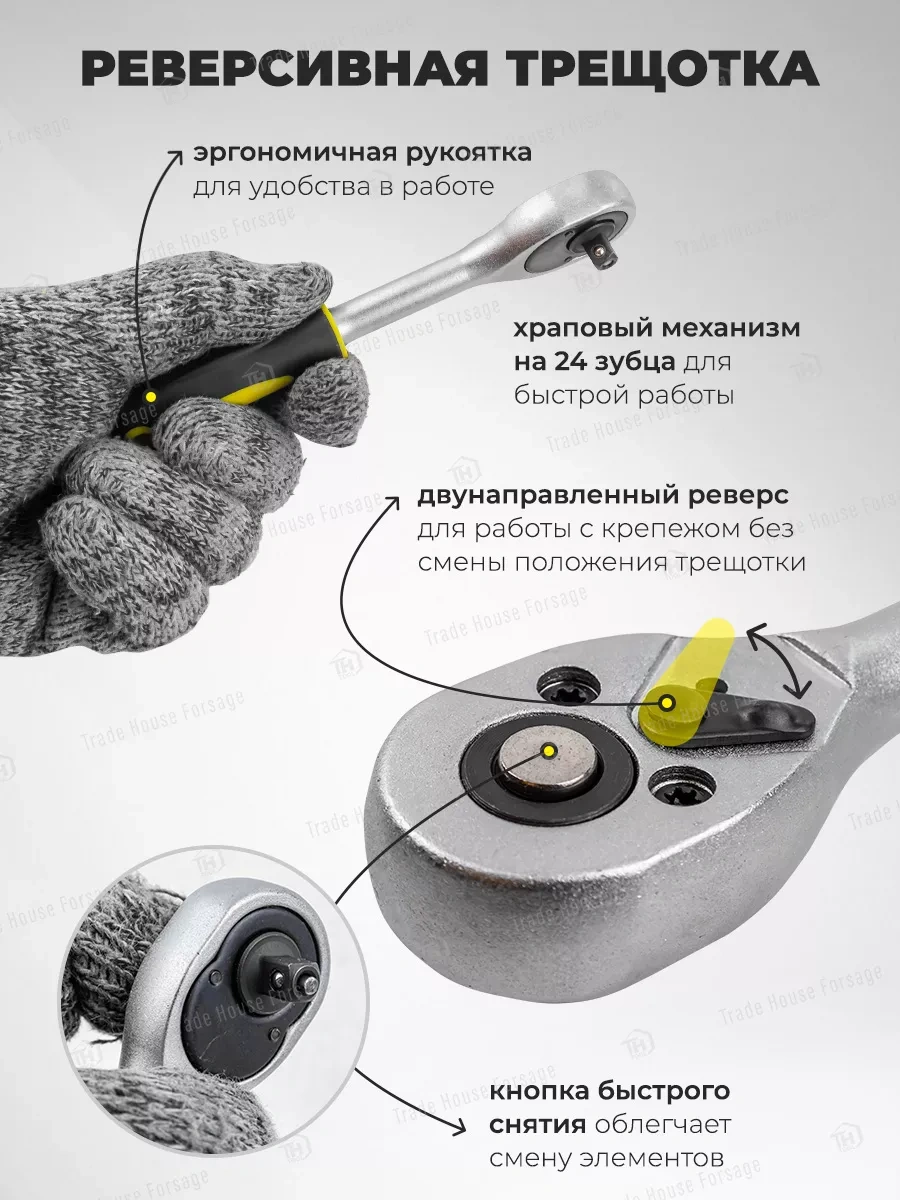 РЕВЕРСИВНАЯ ТРЕЩОТКА

эргономичная рукоятка для удобства в работе

храповый механизм на 24 зубца для быстрой работы

двунаправленный реверс для работы с крепежом без смены положения трещотки

кнопка быстрого снятия облегчает смену элементов

Trade House Forsage