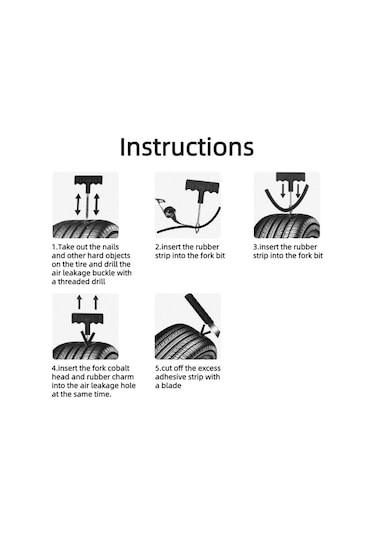 Instructions

1.Take out the nails and other hard objects on the tire and drill the air leakage buckle with a threaded drill

2.insert the rubber strip into the fork bit

3.insert the rubber strip into the fork bit

4.insert the fork cobalt head and rubber charm into the air leakage hole at the same time.

5.cut off the excess adhesive strip with a blade