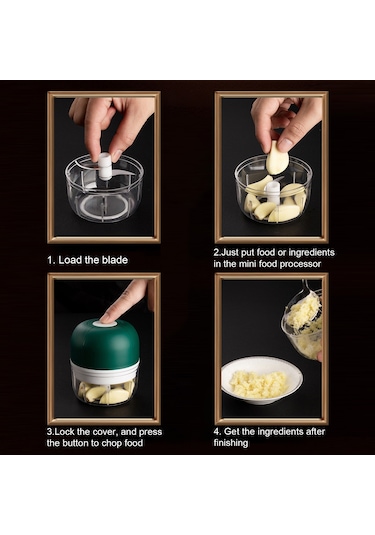 1. Load the blade

2.Just put food or ingredients in the mini food processor

3.Lock the cover, and press the button to chop food

4. Get the ingredients after finishing