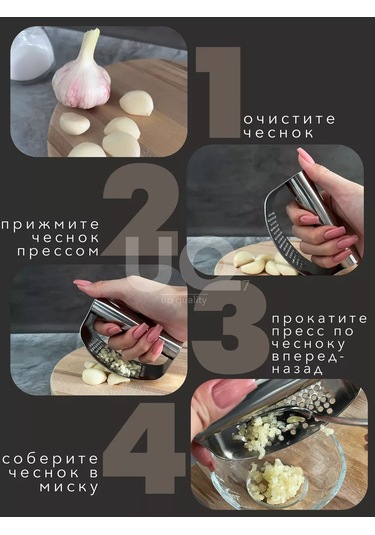 1
очистите чеснок

2
прижмите чеснок прессом

uq
up quality

3
прокатите пресс по чесноку вперед-назад

4
соберите чеснок в миску