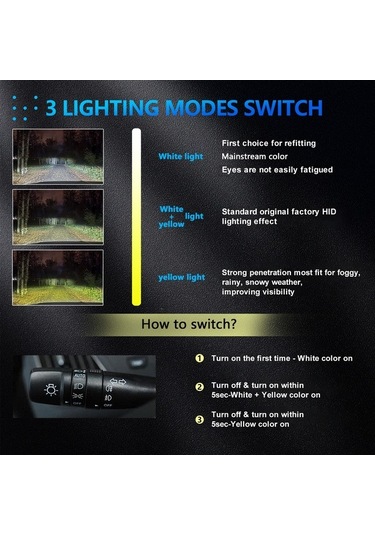 3 LIGHTING MODES SWITCH

White light

First choice for refitting
Mainstream color
Eyes are not easily fatigued

White + yellow light

Standard original factory HID lighting effect

yellow light

Strong penetration most fit for foggy, rainy, snowy weather, improving visibility

How to switch?

AUTO
OFF
OFF

1 Turn on the first time - White color on

2 Turn off & turn on within 5sec-White + Yellow color on

3 Turn off & turn on within 5sec-Yellow color on