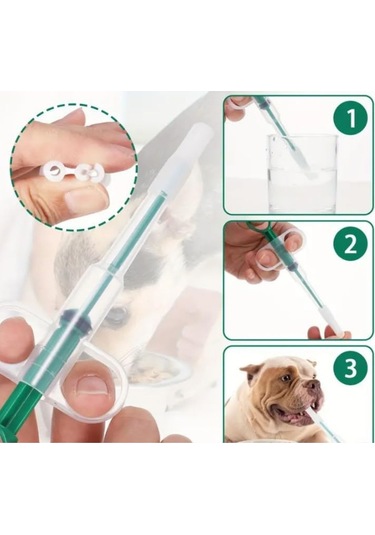 1

2

3