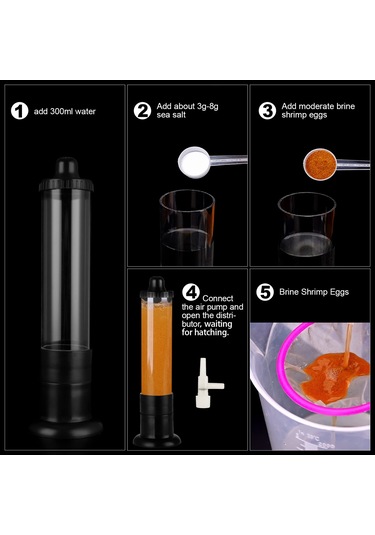 1 add 300ml water

2 Add about 3g-8g sea salt

3 Add moderate brine shrimp eggs

4 Connect the air pump and open the distributor, waiting for hatching.

5 Brine Shrimp Eggs