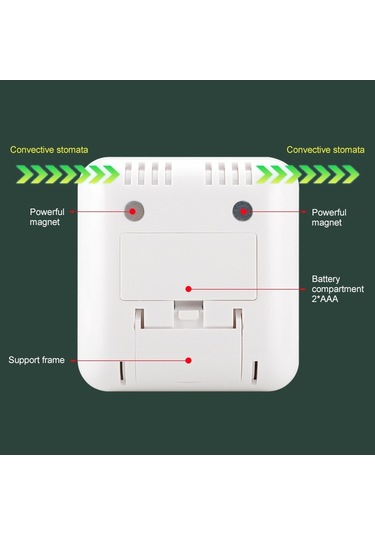 Convective stomata

Convective stomata

Powerful magnet

Powerful magnet

Battery compartment 2*AAA

Support frame