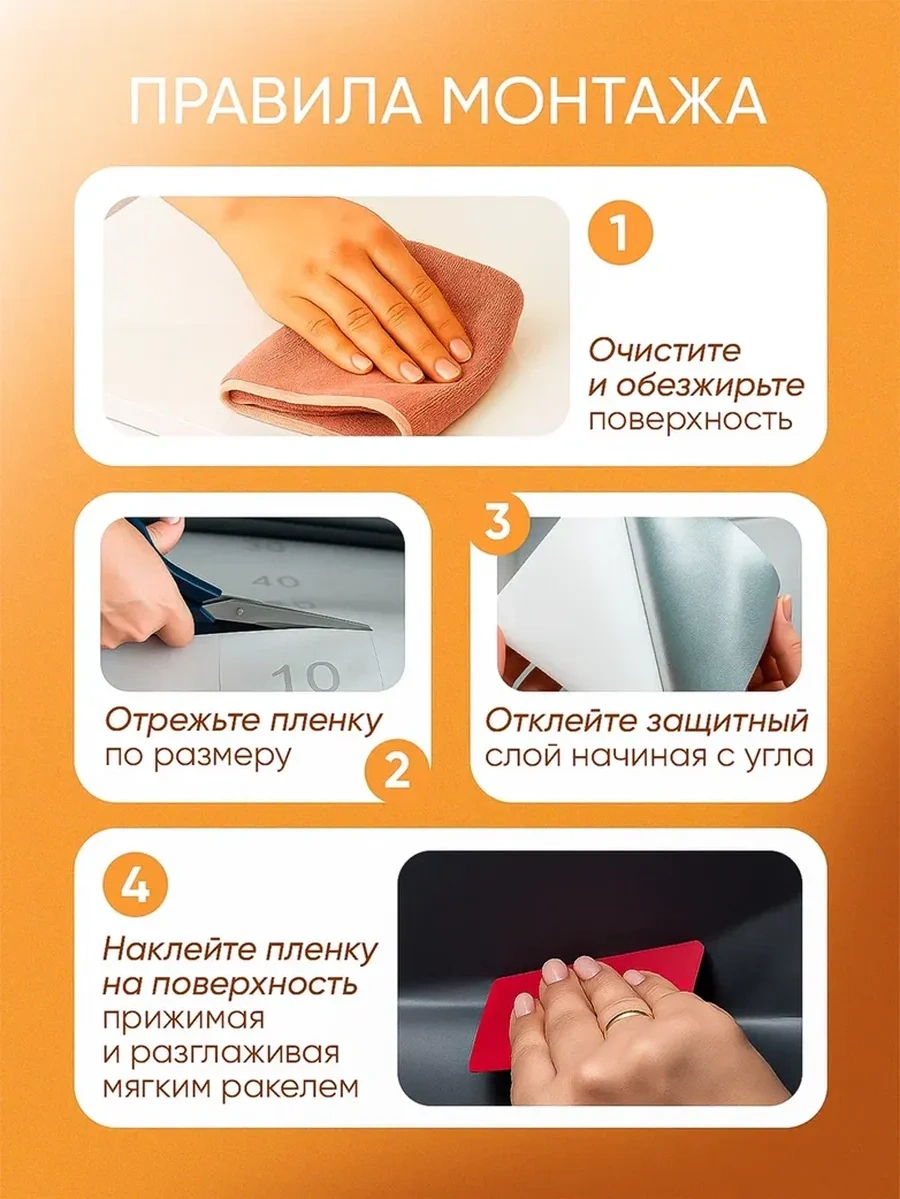 ПРАВИЛА МОНТАЖА

1

Очистите и обезжирьте поверхность

40

10

Отрежьте пленку по размеру

2

3

Отклейте защитный слой начиная с угла

4

Наклейте пленку на поверхность прижимая и разглаживая мягким ракелем