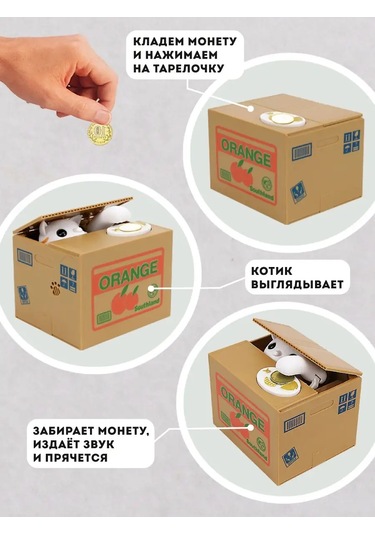 КЛАДЕМ МОНЕТУ И НАЖИМАЕМ НА ТАРЕЛОЧКУ

ORANGE
Southland

ORANGE
Southland

КОТИК ВЫГЛЯДЫВАЕТ

ORANGE
Southland

ЗАБИРАЕТ МОНЕТУ, ИЗДАЁТ ЗВУК И ПРЯЧЕТСЯ