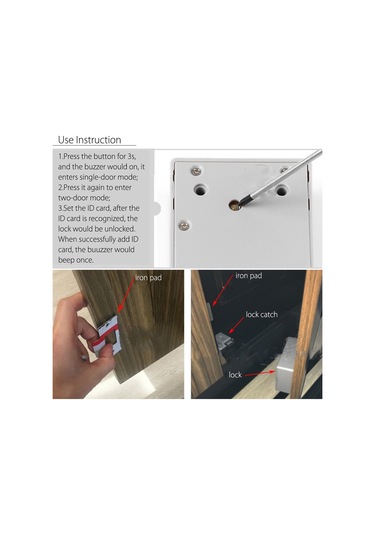 Use Instruction

1.Press the button for 3s, and the buzzer would on, it enters single-door mode;
2.Press it again to enter two-door mode;
3.Set the ID card, after the ID card is recognized, the lock would be unlocked. When successfully add ID card, the buuzzer would beep once.

iron pad

iron pad

lock catch

lock