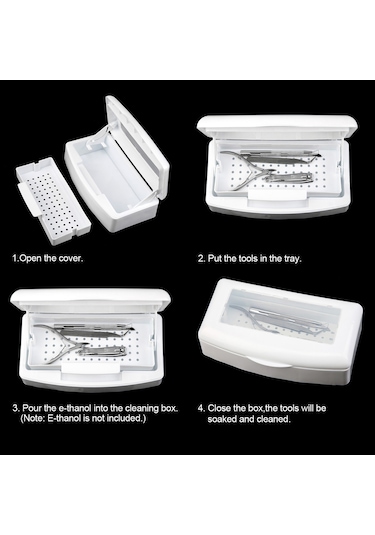 1.Open the cover.

2. Put the tools in the tray.

3. Pour the e-thanol into the cleaning box. (Note: E-thanol is not included.)

4. Close the box,the tools will be soaked and cleaned.