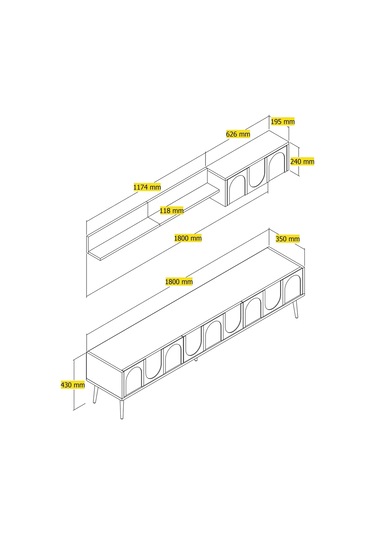 195 mm
626 mm
240 mm
1174 mm
118 mm
1800 mm
350 mm
1800 mm
430 mm