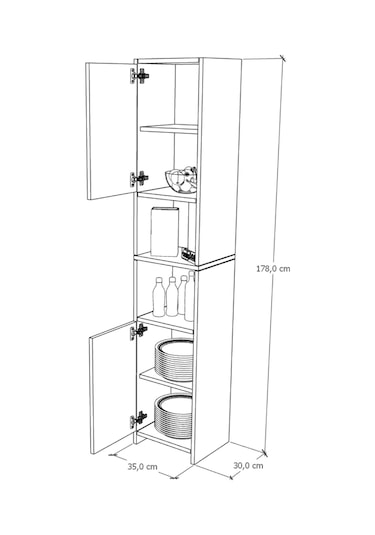 178,0 cm

35,0 cm

30,0 cm