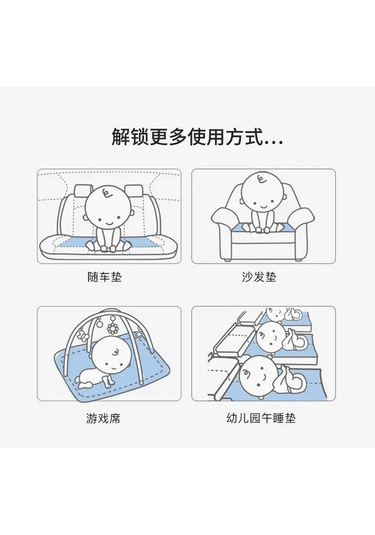 解锁更多使用方式...

随车垫

沙发垫

游戏席

幼儿园午睡垫