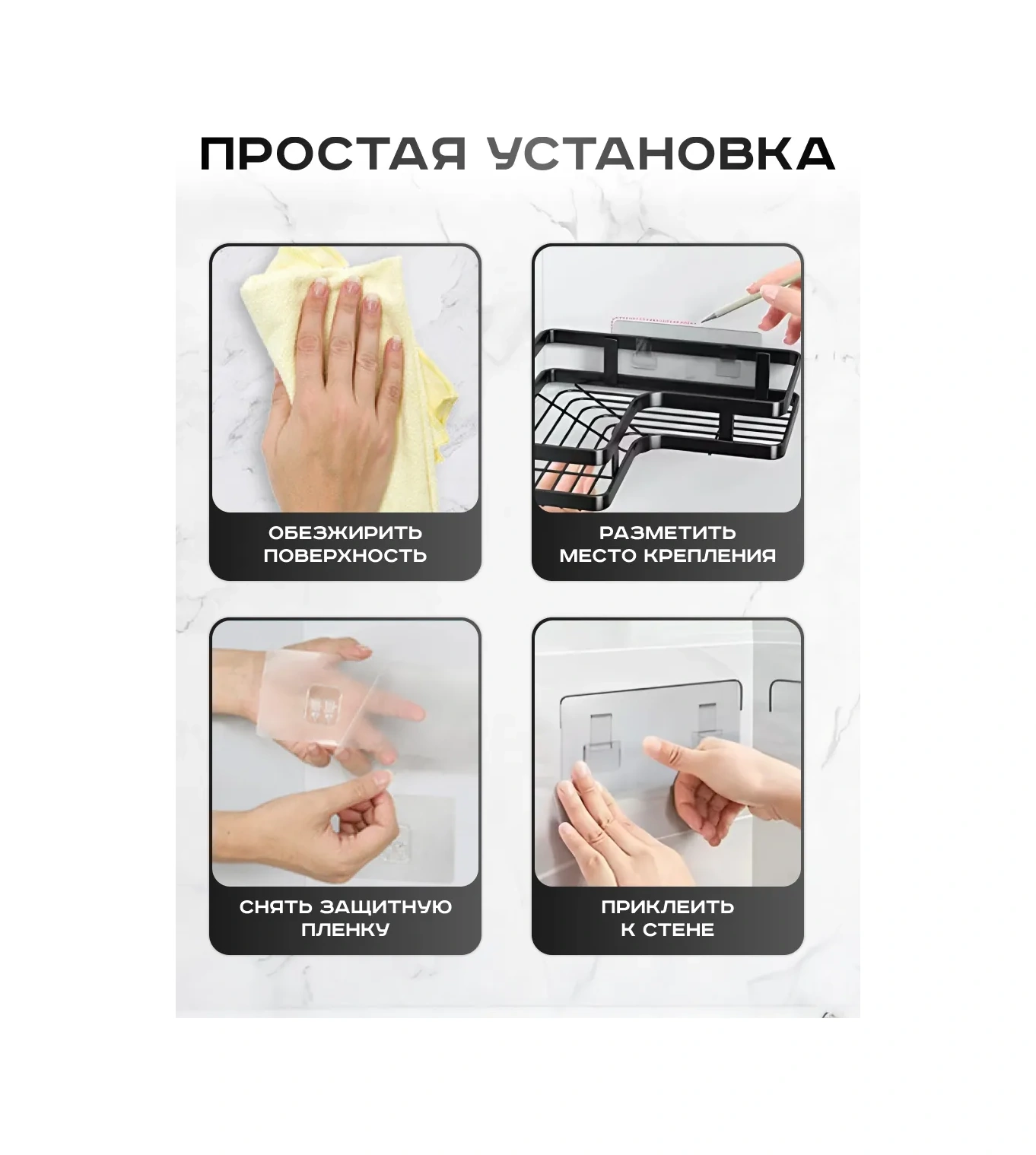 ПРОСТАЯ УСТАНОВКА

ОБЕЗЖИРИТЬ ПОВЕРХНОСТЬ

РАЗМЕТИТЬ МЕСТО КРЕПЛЕНИЯ

СНЯТЬ ЗАЩИТНУЮ ПЛЕНКУ

ПРИКЛЕИТЬ К СТЕНЕ