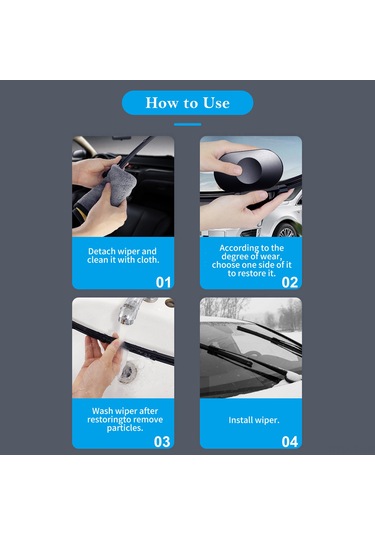 How to Use

Detach wiper and clean it with cloth.

01

According to the degree of wear, choose one side of it to restore it.

02

Wash wiper after restoringto remove particles.

03

Install wiper.

04