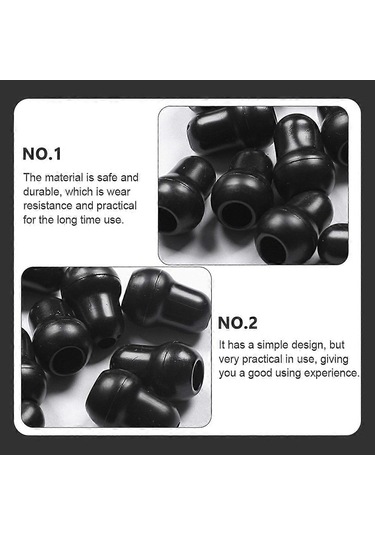 NO.1

The material is safe and durable, which is wear resistance and practical for the long time use.

NO.2

It has a simple design, but very practical in use, giving you a good using experience.