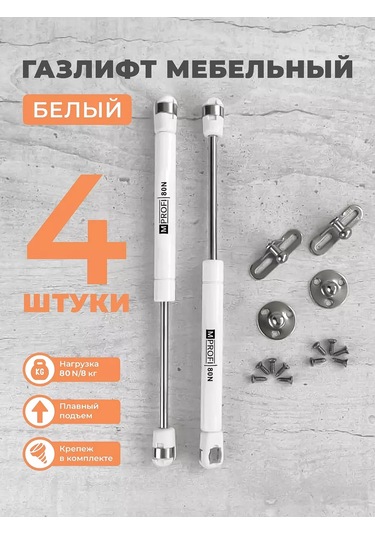 ГАЗЛИФТ МЕБЕЛЬНЫЙ

БЕЛЫЙ

4

ШТУКИ

M PROFI 80N

M PROFI 80N

KG

Нагрузка 80 N/8 кг

Плавный подъем

Крепеж в комплекте