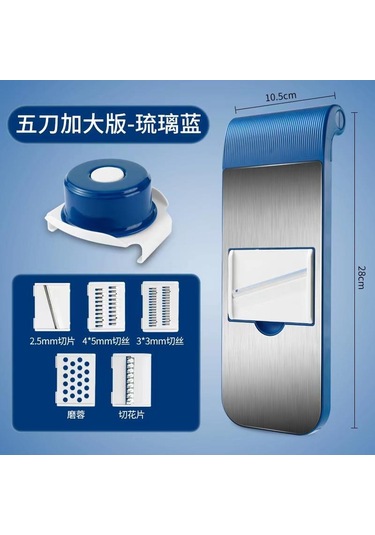 五刀加大版-琉璃蓝

10.5cm

28cm

2.5mm切片 4*5mm切丝 3*3mm切丝

磨蓉 切花片