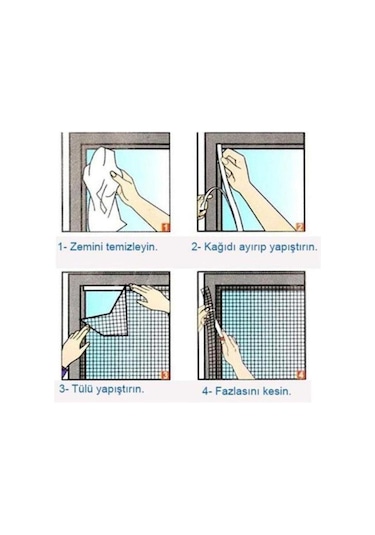 1

1- Zemini temizleyin.

2

2- Kağıdı ayırıp yapıştırın.

3

3- Tülü yapıştırın.

4

4- Fazlasını kesin.